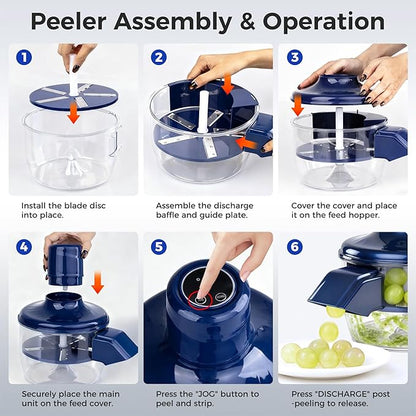 Peeler Assembly & Operation

1

Install the blade disc into place.

2

Assemble the discharge baffle and guide plate.

3

Cover the cover and place it on the feed hopper.

4

Securely place the main unit on the feed cover.

5

Press the "JOG" button to peel and strip.

6

Press "DISCHARGE" post -peeling to release.